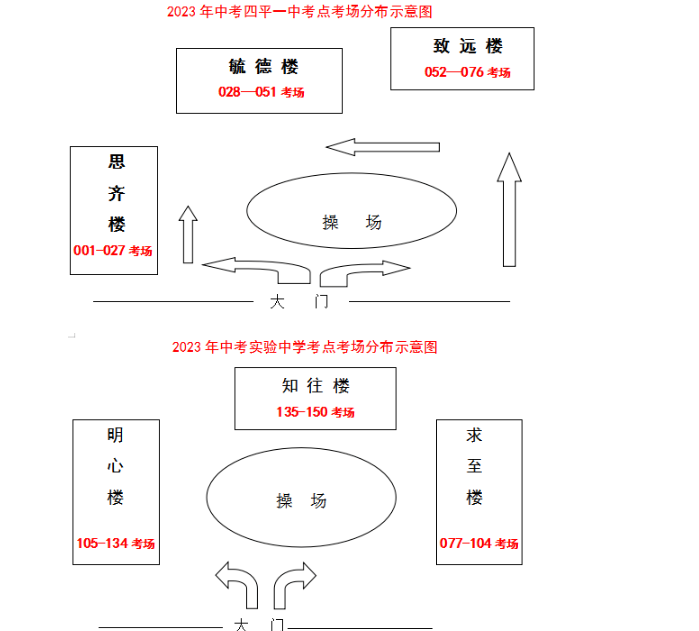 2023 年中考四平一中考点考场分布示意图

毓 德 楼
028—051 考场

致 远 楼
052—076 考场

思
齐
楼
001-027 考场

操 场

大 门

2023 年中考实验中学考点考场分布示意图

知 往 楼
135-150 考场

明
心
楼
105-134 考场

操 场

求
至
楼
077-104 考场

大 门