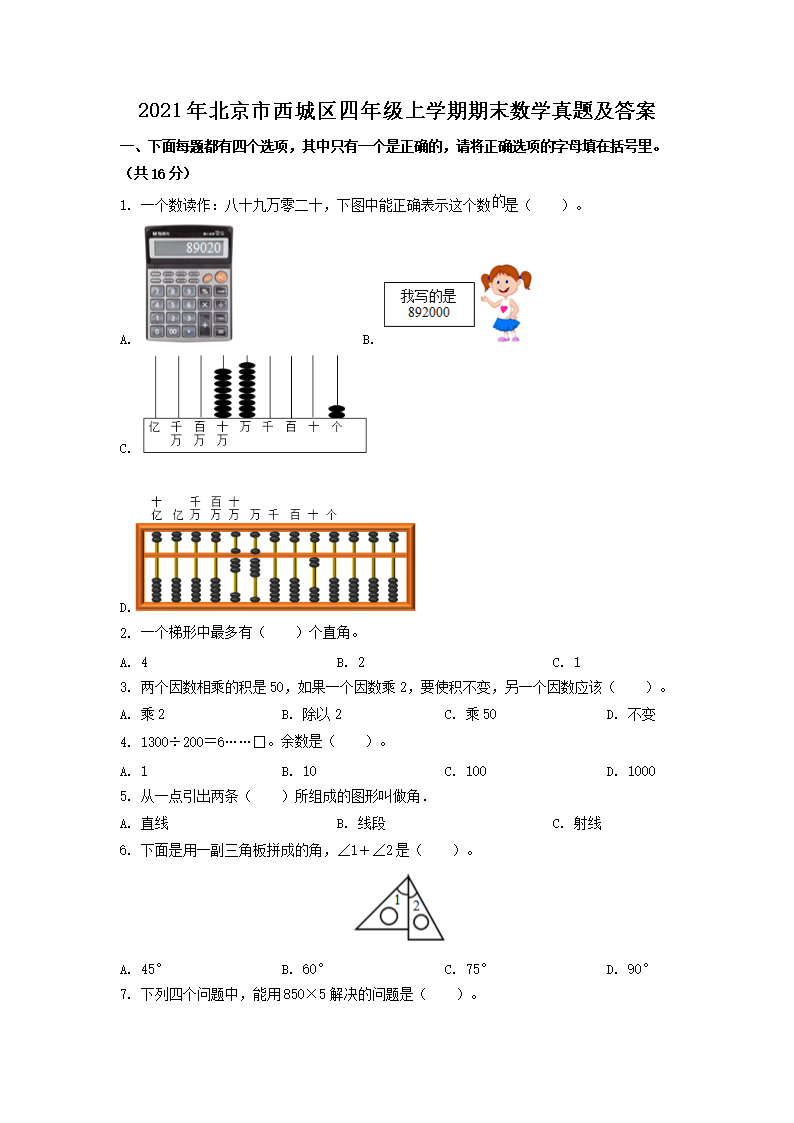 2021年北京市西城区四年级上学期期末数学真题及答案

一、下面每题都有四个选项，其中只有一个是正确的，请将正确选项的字母填在括号里。（共16分）

1. 一个数读作：八十九万零二十，下图中能正确表示这个数的是（　　）。

89020

A.

我写的是 892000

B.

亿 千万 百万 十万 万 千 百 十 个

C.

十亿 亿 千万 百万 十万 万 千 百 十 个

D.

2. 一个梯形中最多有（　　）个直角。

A. 4　　B. 2　　C. 1

3. 两个因数相乘的积是50，如果一个因数乘2，要使积不变，另一个因数应该（　　）。

A. 乘2　　B. 除以2　　C. 乘50　　D. 不变

4. 1300÷200=6……□。余数是（　　）。

A. 1　　B. 10　　C. 100　　D. 1000

5. 从一点引出两条（　　）所组成的图形叫做角．

A. 直线　　B. 线段　　C. 射线

6. 下面是用一副三角板拼成的角，∠1+∠2是（　　）。

1　2

A. 45°　　B. 60°　　C. 75°　　D. 90°

7. 下列四个问题中，能用850×5解决的问题是（　　）。