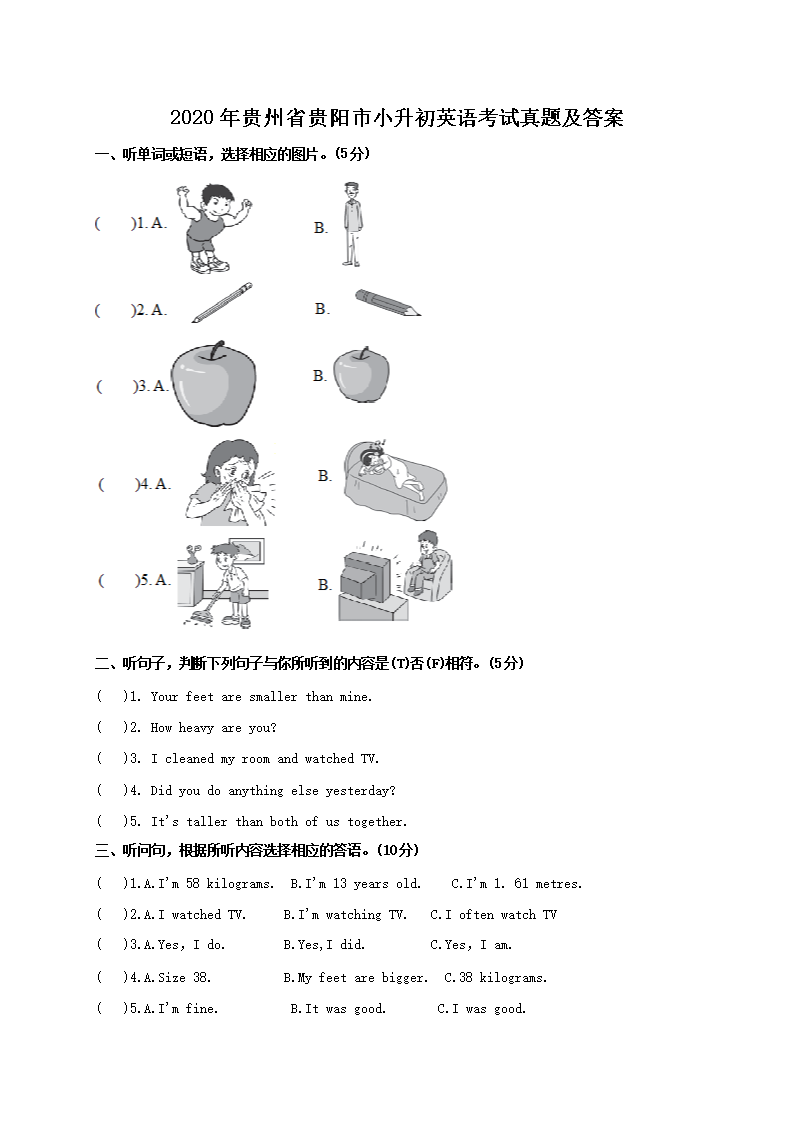 2020年贵州省贵阳市小升初英语考试真题及答案

一、听单词或短语，选择相应的图片。(5分)

(　　)1. A.　　B.

(　　)2. A.　　B.

(　　)3. A.　　B.

(　　)4. A.　　B.

(　　)5. A.　　B.

二、听句子，判断下列句子与你所听到的内容是(T)否(F)相符。(5分)

(　　)1. Your feet are smaller than mine.

(　　)2. How heavy are you?

(　　)3. I cleaned my room and watched TV.

(　　)4. Did you do anything else yesterday?

(　　)5. It's taller than both of us together.

三、听问句，根据所听内容选择相应的答语。(10分)

(　　)1.A.I'm 58 kilograms.　B.I'm 13 years old.　C.I'm 1. 61 metres.

(　　)2.A.I watched TV.　B.I'm watching TV.　C.I often watch TV

(　　)3.A.Yes, I do.　B.Yes,I did.　C.Yes, I am.

(　　)4.A.Size 38.　B.My feet are bigger.　C.38 kilograms.

(　　)5.A.I'm fine.　B.It was good.　C.I was good.