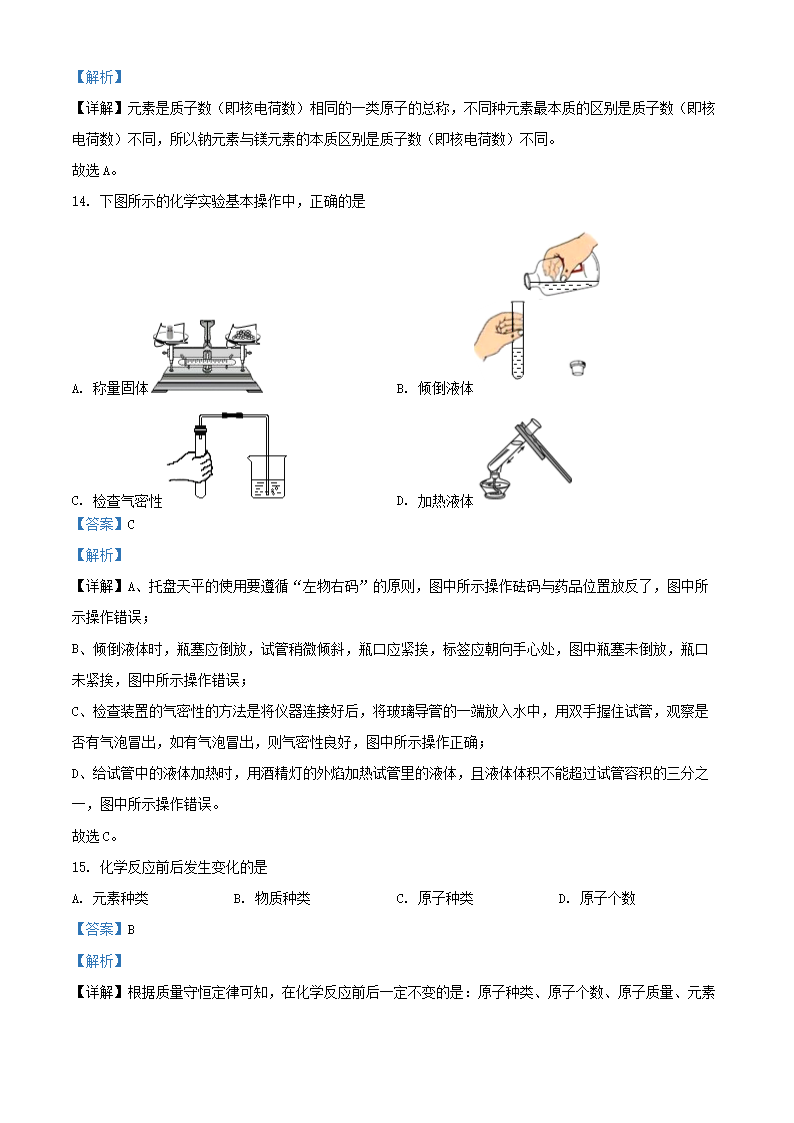 【解析】

【详解】元素是质子数（即核电荷数）相同的一类原子的总称，不同种元素最本质的区别是质子数（即核电荷数）不同，所以钠元素与镁元素的本质区别是质子数（即核电荷数）不同。

故选A。

14. 下图所示的化学实验基本操作中，正确的是

A. 称量固体

B. 倾倒液体

C. 检查气密性

D. 加热液体

【答案】C

【解析】

【详解】A、托盘天平的使用要遵循“左物右码”的原则，图中所示操作砝码与药品位置放反了，图中所示操作错误；

B、倾倒液体时，瓶塞应倒放，试管稍微倾斜，瓶口应紧挨，标签应朝向手心处，图中瓶塞未倒放，瓶口未紧挨，图中所示操作错误；

C、检查装置的气密性的方法是将仪器连接好后，将玻璃导管的一端放入水中，用双手握住试管，观察是否有气泡冒出，如有气泡冒出，则气密性良好，图中所示操作正确；

D、给试管中的液体加热时，用酒精灯的外焰加热试管里的液体，且液体体积不能超过试管容积的三分之一，图中所示操作错误。

故选C。

15. 化学反应前后发生变化的是

A. 元素种类　　B. 物质种类　　C. 原子种类　　D. 原子个数

【答案】B

【解析】

【详解】根据质量守恒定律可知，在化学反应前后一定不变的是：原子种类、原子个数、原子质量、元素