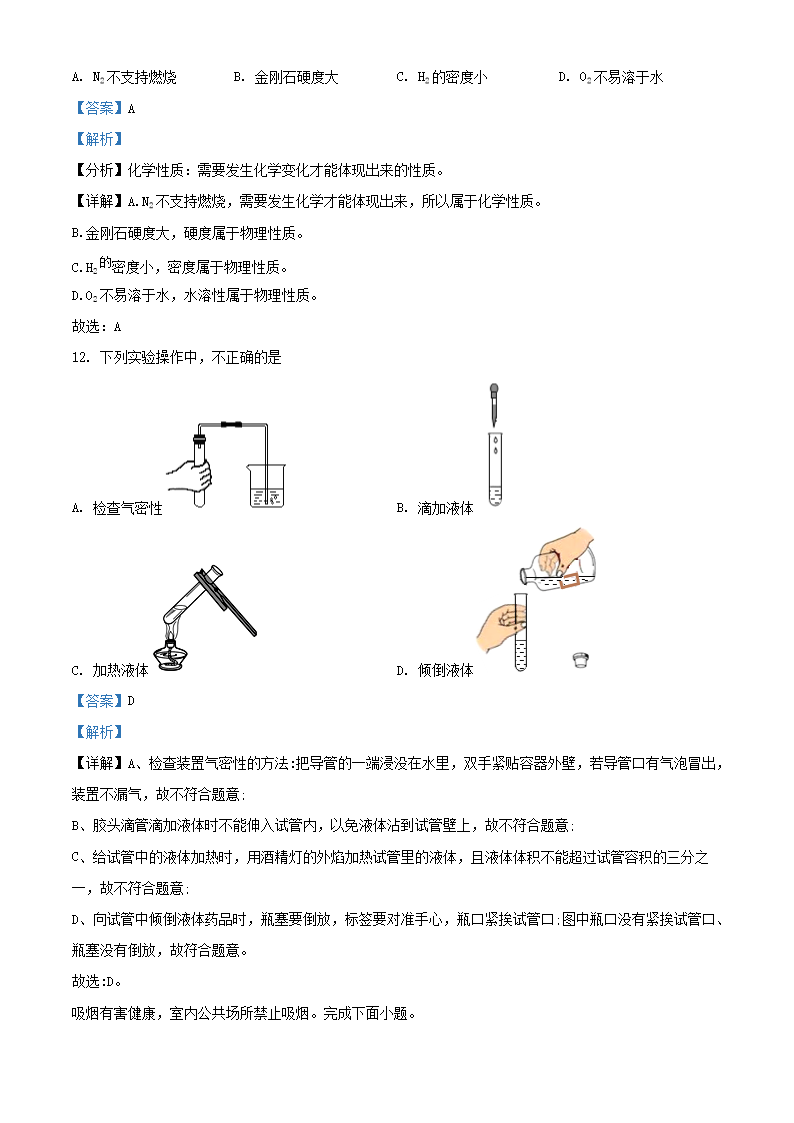 A. $N_2$不支持燃烧　　B. 金刚石硬度大　　C. $H_2$的密度小　　D. $O_2$不易溶于水

【答案】A

【解析】

【分析】化学性质：需要发生化学变化才能体现出来的性质。

【详解】A.$N_2$不支持燃烧，需要发生化学才能体现出来，所以属于化学性质。

B.金刚石硬度大，硬度属于物理性质。

C.$H_2$的密度小，密度属于物理性质。

D.$O_2$不易溶于水，水溶性属于物理性质。

故选：A

12. 下列实验操作中，不正确的是

A. 检查气密性　　B. 滴加液体

C. 加热液体　　D. 倾倒液体

【答案】D

【解析】

【详解】A、检查装置气密性的方法:把导管的一端浸没在水里，双手紧贴容器外壁，若导管口有气泡冒出，装置不漏气，故不符合题意:

B、胶头滴管滴加液体时不能伸入试管内，以免液体沾到试管壁上，故不符合题意:

C、给试管中的液体加热时，用酒精灯的外焰加热试管里的液体，且液体体积不能超过试管容积的三分之一，故不符合题意:

D、向试管中倾倒液体药品时，瓶塞要倒放，标签要对准手心，瓶口紧挨试管口:图中瓶口没有紧挨试管口、瓶塞没有倒放，故符合题意。

故选:D。

吸烟有害健康，室内公共场所禁止吸烟。完成下面小题。