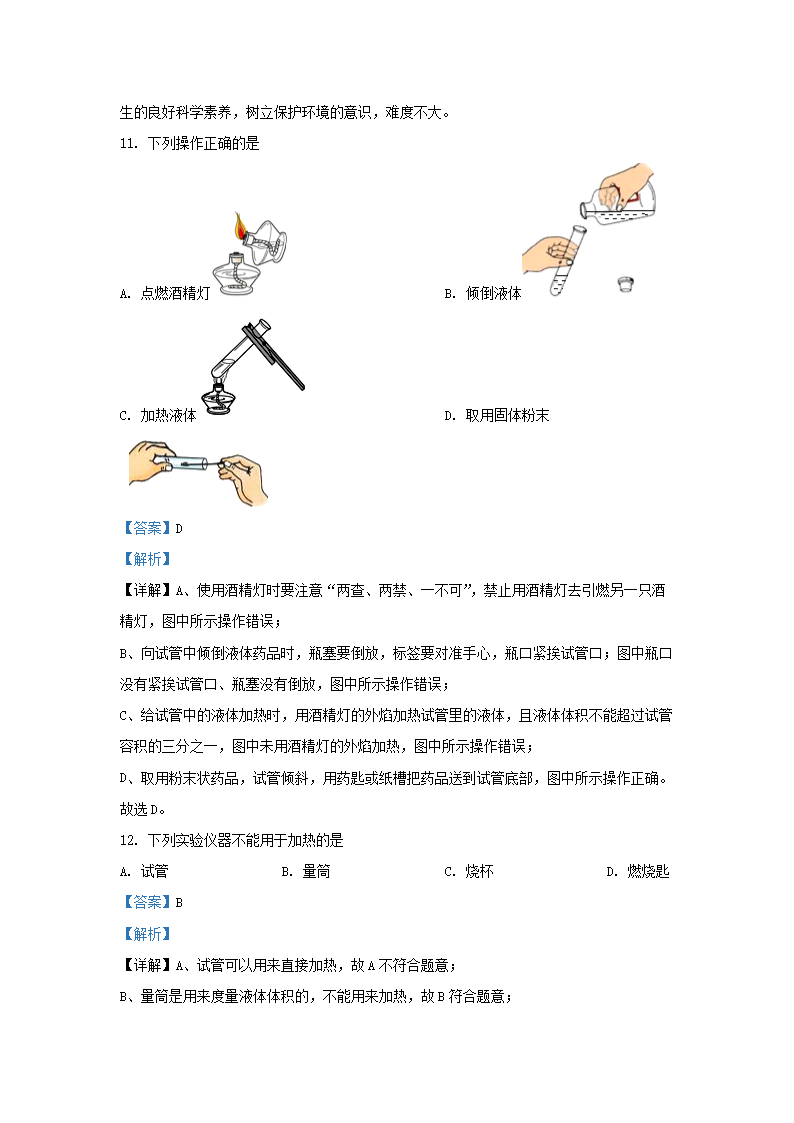 生的良好科学素养，树立保护环境的意识，难度不大。

11. 下列操作正确的是

A. 点燃酒精灯

B. 倾倒液体

C. 加热液体

D. 取用固体粉末

【答案】D

【解析】

【详解】A、使用酒精灯时要注意“两查、两禁、一不可”，禁止用酒精灯去引燃另一只酒精灯，图中所示操作错误；

B、向试管中倾倒液体药品时，瓶塞要倒放，标签要对准手心，瓶口紧挨试管口；图中瓶口没有紧挨试管口、瓶塞没有倒放，图中所示操作错误；

C、给试管中的液体加热时，用酒精灯的外焰加热试管里的液体，且液体体积不能超过试管容积的三分之一，图中未用酒精灯的外焰加热，图中所示操作错误；

D、取用粉末状药品，试管倾斜，用药匙或纸槽把药品送到试管底部，图中所示操作正确。

故选D。

12. 下列实验仪器不能用于加热的是

A. 试管

B. 量筒

C. 烧杯

D. 燃烧匙

【答案】B

【解析】

【详解】A、试管可以用来直接加热，故A不符合题意；

B、量筒是用来度量液体体积的，不能用来加热，故B符合题意；