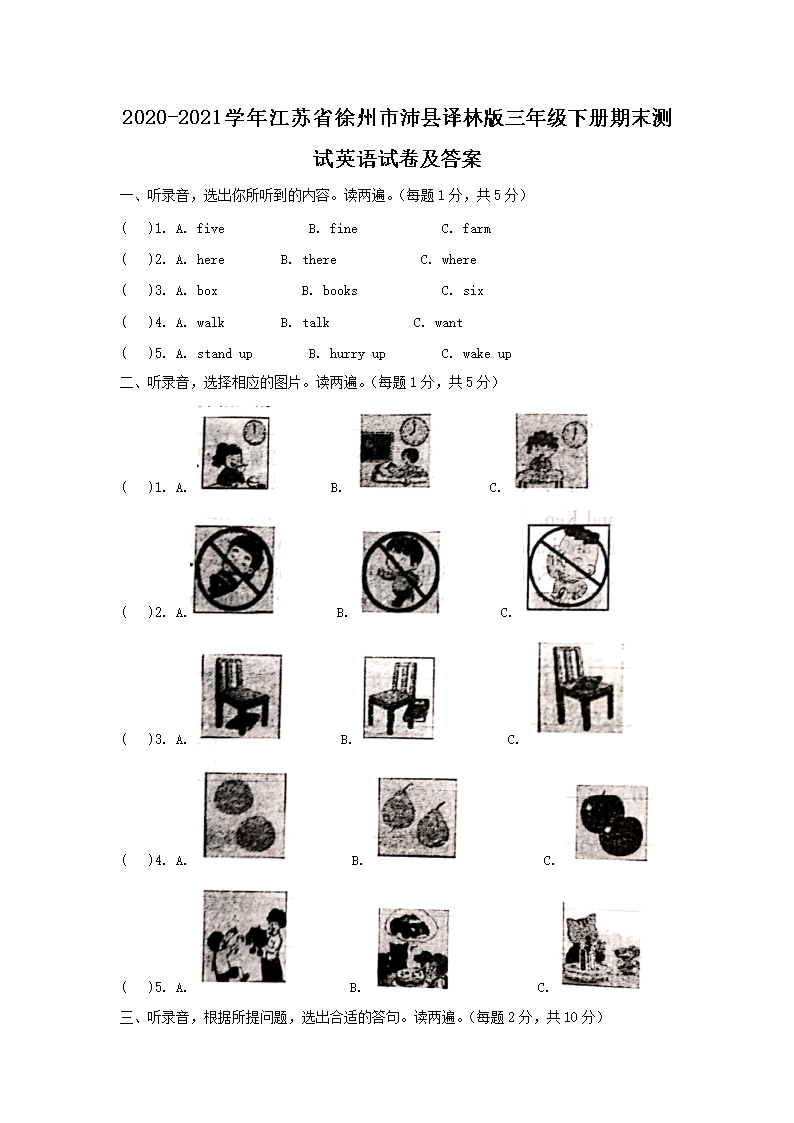 2020-2021学年江苏省徐州市沛县译林版三年级下册期末测试英语试卷及答案

一、听录音，选出你所听到的内容。读两遍。（每题1分，共5分）

(  )1. A. five B. fine C. farm

(  )2. A. here B. there C. where

(  )3. A. box B. books C. six

(  )4. A. walk B. talk C. want

(  )5. A. stand up B. hurry up C. wake up

二、听录音，选择相应的图片。读两遍。（每题1分，共5分）

(  )1. A. B. C.

(  )2. A. B. C.

(  )3. A. B. C.

(  )4. A. B. C.

(  )5. A. B. C.

三、听录音，根据所提问题，选出合适的答句。读两遍。（每题2分，共10分）