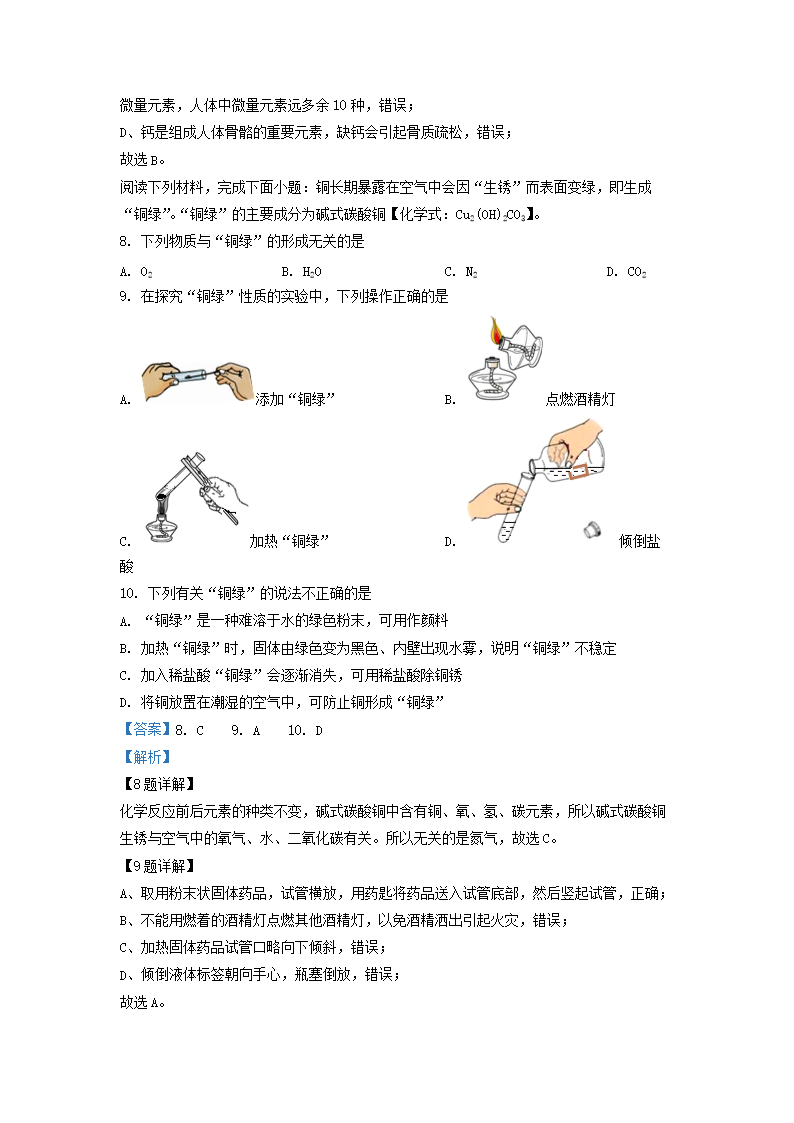 微量元素，人体中微量元素远多余 10 种，错误；
D、钙是组成人体骨骼的重要元素，缺钙会引起骨质疏松，错误；
故选 B。

阅读下列材料，完成下面小题：铜长期暴露在空气中会因“生锈”而表面变绿，即生成“铜绿”。“铜绿”的主要成分为碱式碳酸铜【化学式：$Cu_2(OH)_2CO_3$】。

8. 下列物质与“铜绿”的形成无关的是

A. $O_2$　　B. $H_2O$　　C. $N_2$　　D. $CO_2$

9. 在探究“铜绿”性质的实验中，下列操作正确的是

A. 添加“铜绿”　　B. 点燃酒精灯

C. 加热“铜绿”　　D. 倾倒盐酸

10. 下列有关“铜绿”的说法不正确的是

A. “铜绿”是一种难溶于水的绿色粉末，可用作颜料
B. 加热“铜绿”时，固体由绿色变为黑色、内壁出现水雾，说明“铜绿”不稳定
C. 加入稀盐酸“铜绿”会逐渐消失，可用稀盐酸除铜锈
D. 将铜放置在潮湿的空气中，可防止铜形成“铜绿”

【答案】8. C　9. A　10. D

【解析】

【8 题详解】
化学反应前后元素的种类不变，碱式碳酸铜中含有铜、氧、氢、碳元素，所以碱式碳酸铜生锈与空气中的氧气、水、二氧化碳有关。所以无关的是氮气，故选 C。

【9 题详解】
A、取用粉末状固体药品，试管横放，用药匙将药品送入试管底部，然后竖起试管，正确；
B、不能用燃着的酒精灯点燃其他酒精灯，以免酒精洒出引起火灾，错误；
C、加热固体药品试管口略向下倾斜，错误；
D、倾倒液体标签朝向手心，瓶塞倒放，错误；
故选 A。