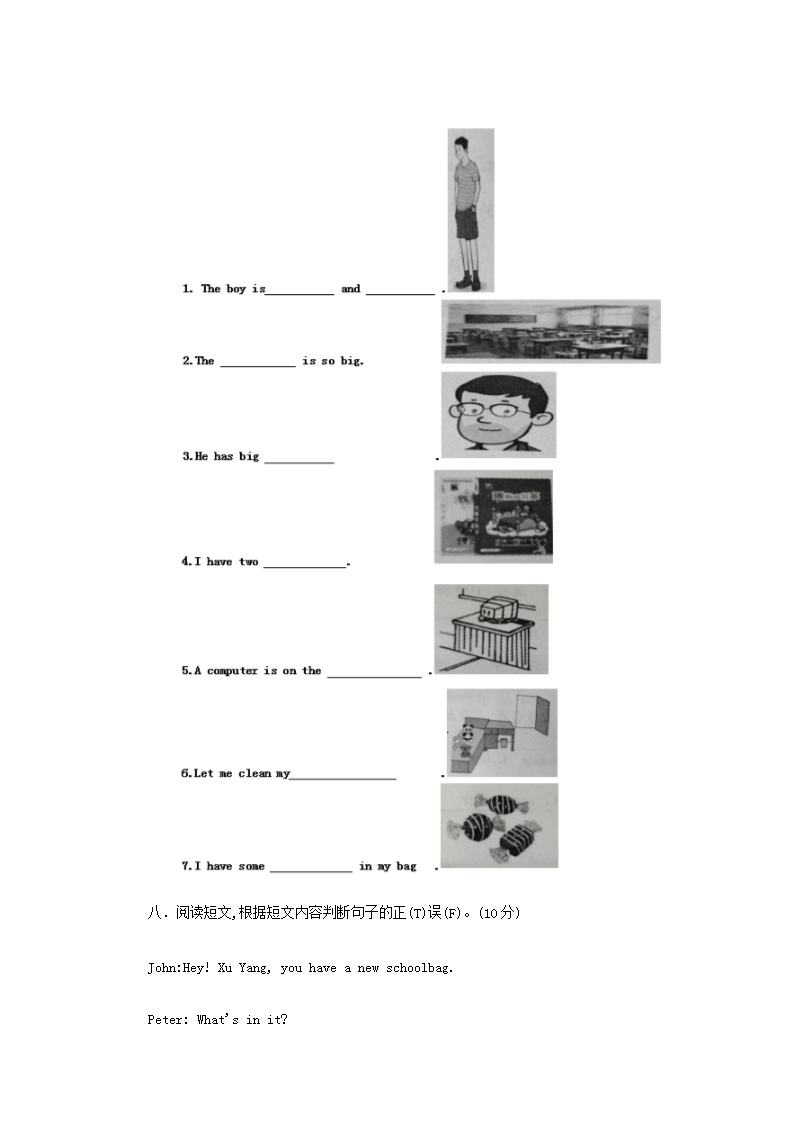 1. The boy is__________ and __________ .

2.The ___________ is so big.

3.He has big __________ .

4.I have two ____________.

5.A computer is on the ______________ .

6.Let me clean my________________ .

7.I have some ____________ in my bag .

八. 阅读短文,根据短文内容判断句子的正(T)误(F)。(10分)

John:Hey! Xu Yang, you have a new schoolbag.

Peter: What's in it?