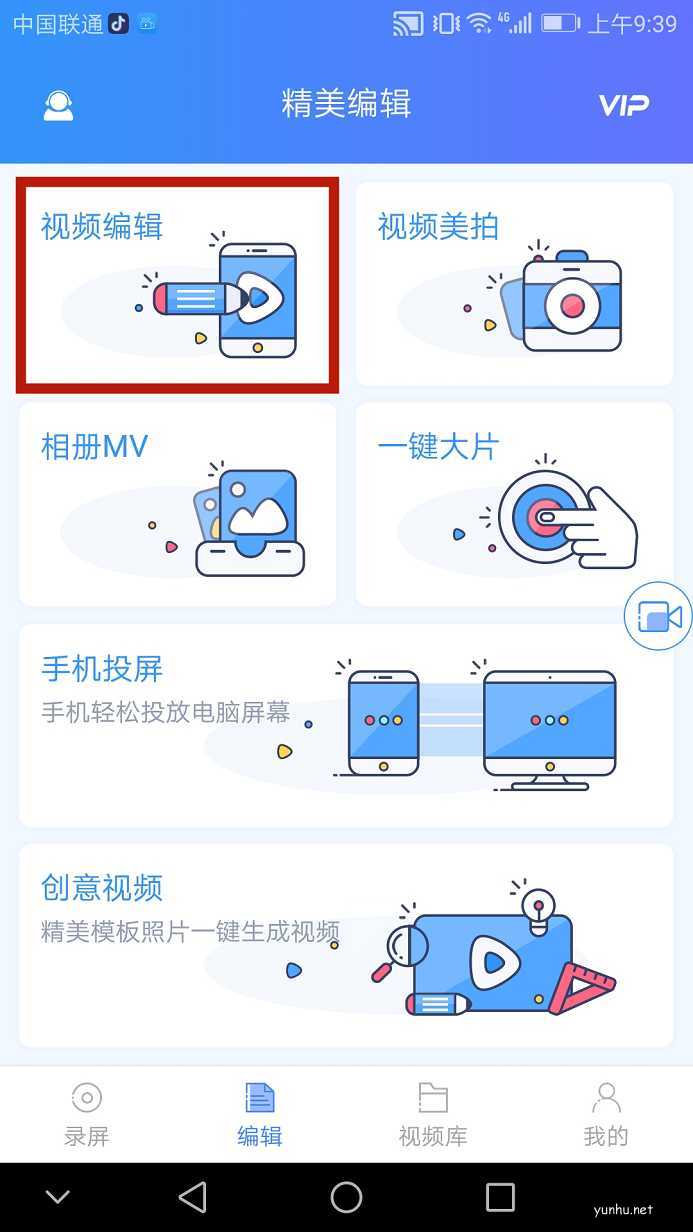 中国联通 4G 上午9:39

精美编辑 VIP

视频编辑

视频美拍

相册MV

一键大片

手机投屏
手机轻松投放电脑屏幕

创意视频
精美模板照片一键生成视频

录屏 编辑 视频库 我的

yunhu.net