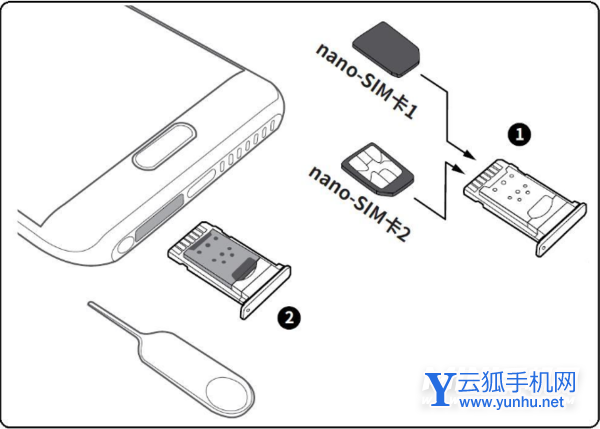 nano-SIM卡1

nano-SIM卡2

1

2

Y云狐手机网
www.yunhu.net