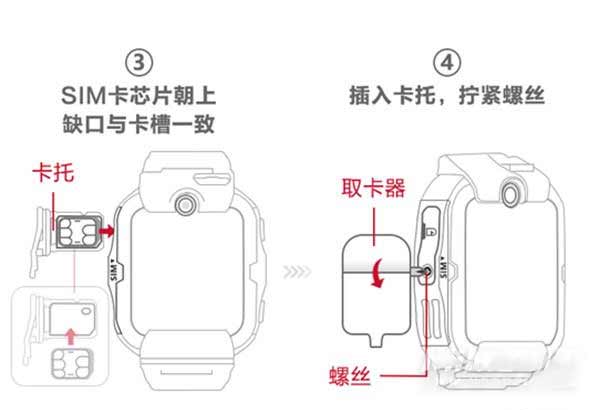 ③
SIM卡芯片朝上
缺口与卡槽一致

卡托

SIM

④
插入卡托，拧紧螺丝

取卡器

SIM

螺丝